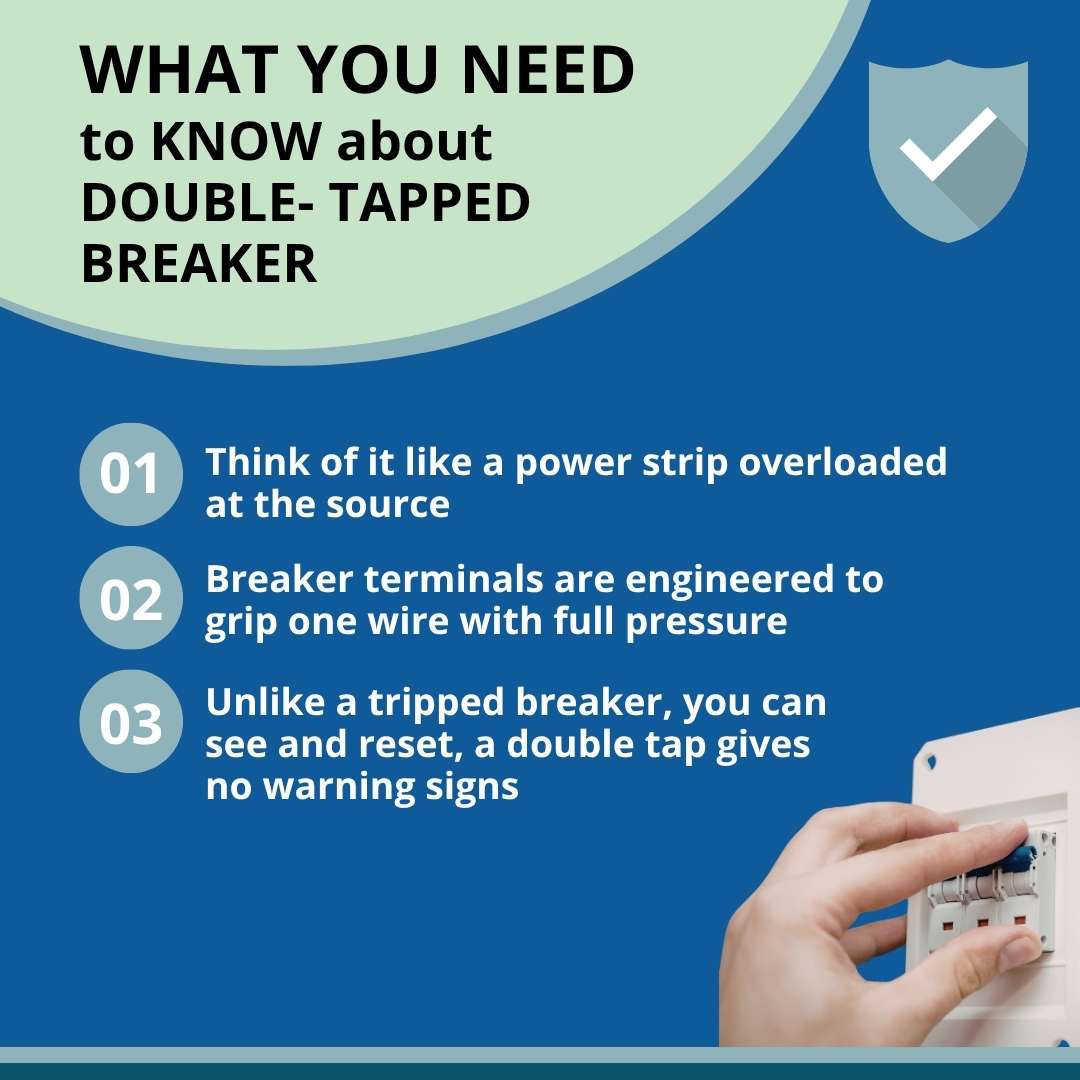 WHAT YOU NEED
to KNOW about
DOUBLE- TAPPED
BREAKER

01 Think of it like a power strip overloaded at the source

02 Breaker terminals are engineered to grip one wire with full pressure

03 Unlike a tripped breaker, you can see and reset, a double tap gives no warning signs